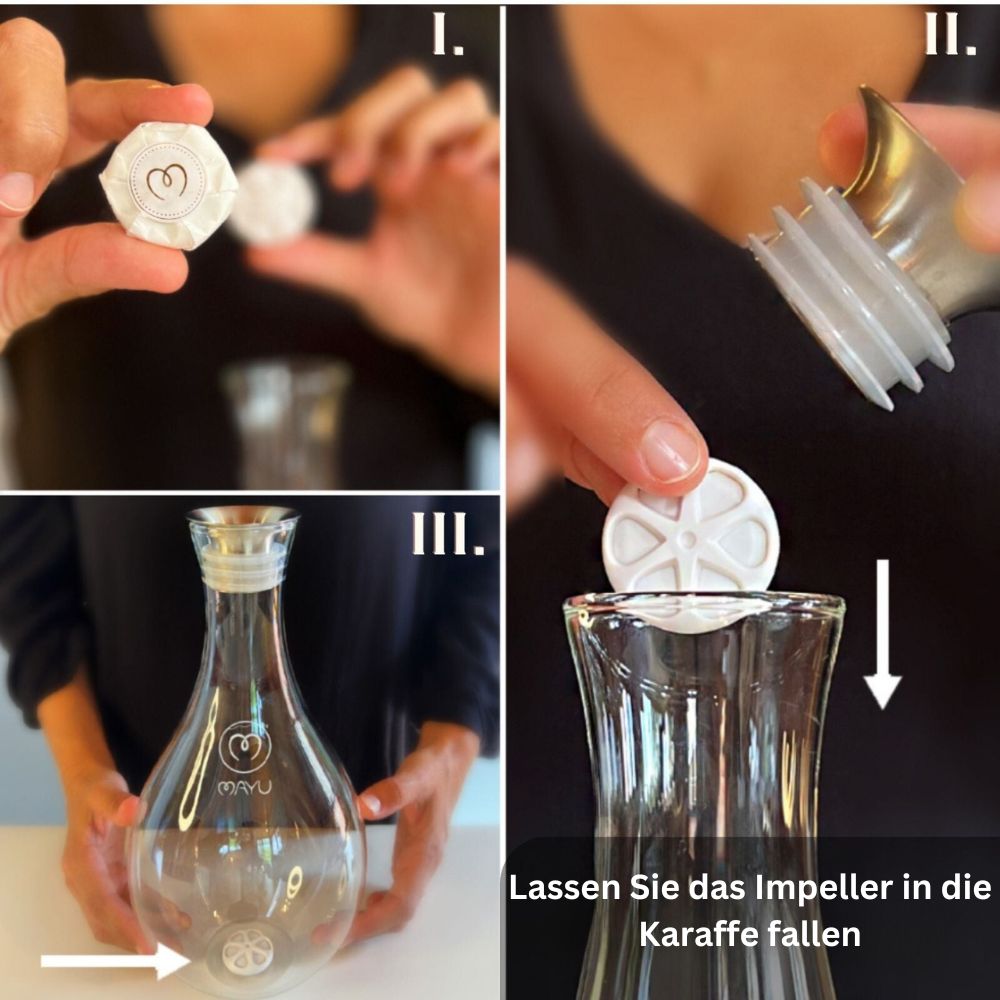 I.

II.

III.

MAYU

Lassen Sie das Impeller in die Karaffe fallen